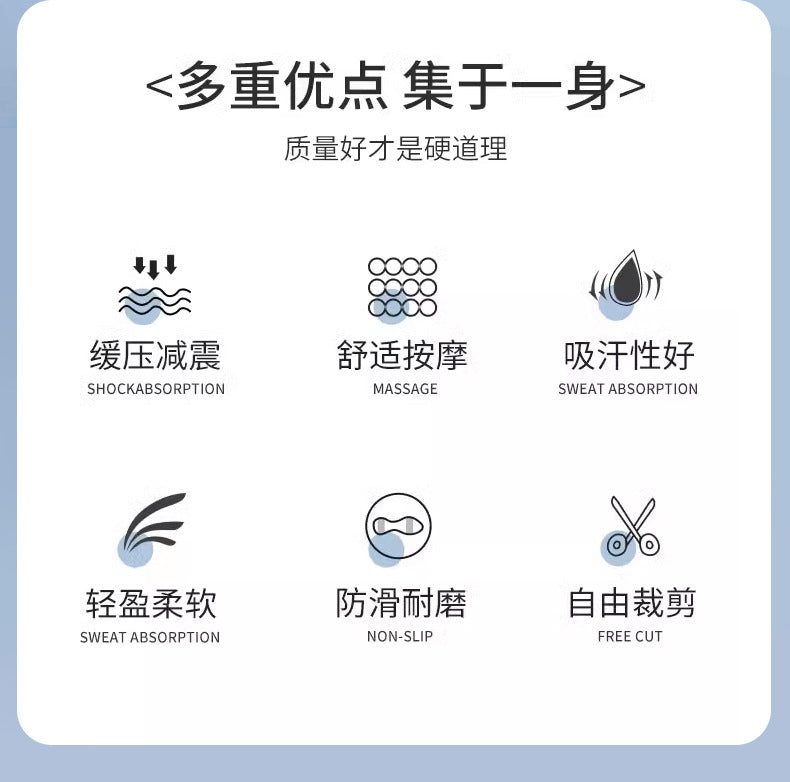 <多重优点 集于一身>

质量好才是硬道理

缓压减震
SHOCKABSORPTION

舒适按摩
MASSAGE

吸汗性好
SWEAT ABSORPTION

轻盈柔软
SWEAT ABSORPTION

防滑耐磨
NON-SLIP

自由裁剪
FREE CUT