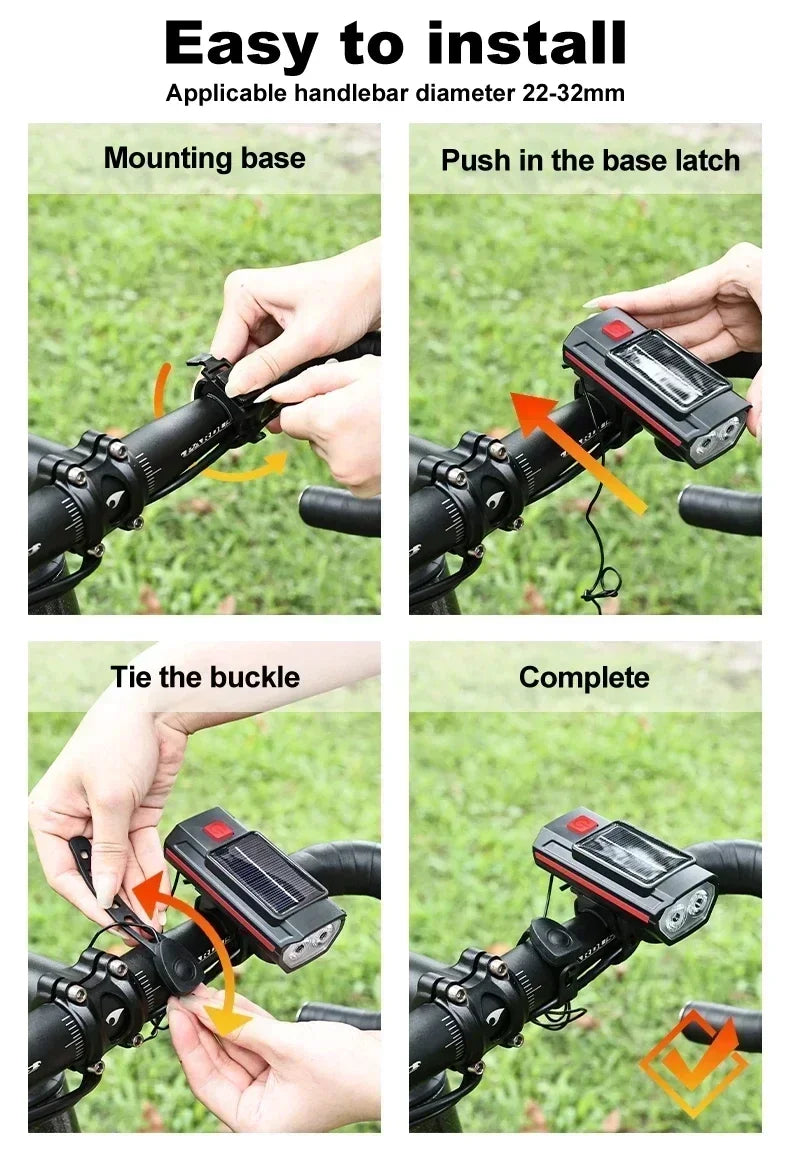 Easy to install
Applicable handlebar diameter 22-32mm

Mounting base

Push in the base latch

Tie the buckle

Complete