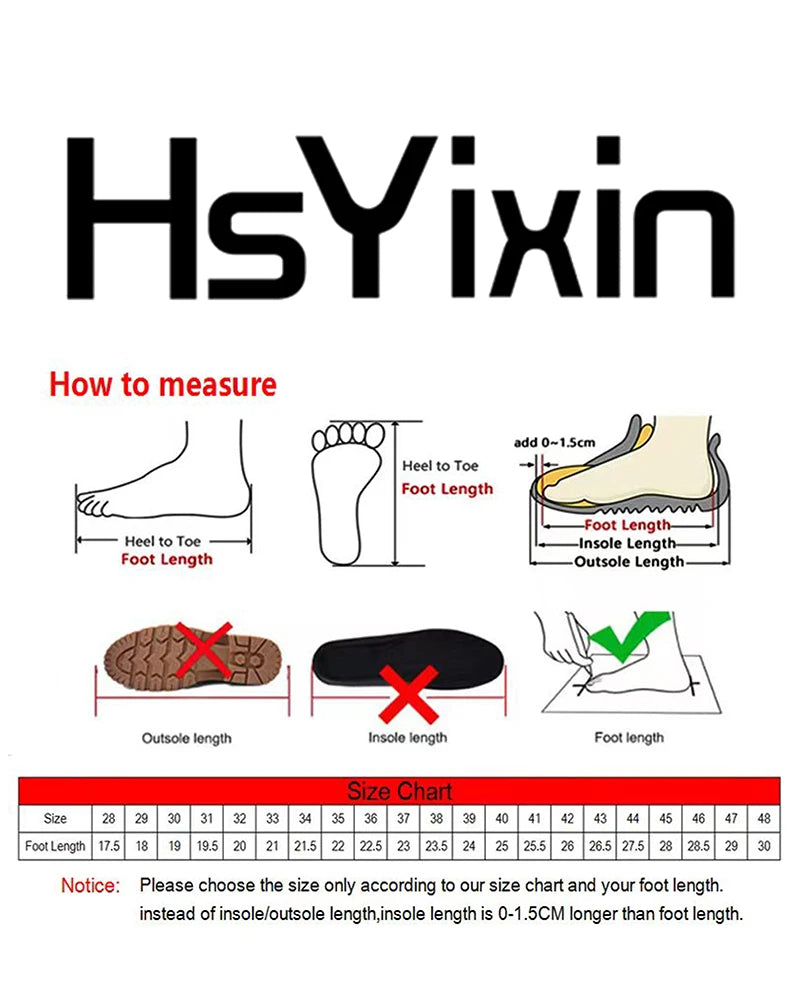 HsYixin

How to measure

Heel to Toe
Foot Length

Heel to Toe
Foot Length

add 0~1.5cm
Foot Length
Insole Length
Outsole Length

Outsole length

Insole length

Foot length

Size Chart

| Size | 28 | 29 | 30 | 31 | 32 | 33 | 34 | 35 | 36 | 37 | 38 | 39 | 40 | 41 | 42 | 43 | 44 | 45 | 46 | 47 | 48 |
|---|---|---|---|---|---|---|---|---|---|---|---|---|---|---|---|---|---|---|---|---|---|
| Foot Length | 17.5 | 18 | 19 | 19.5 | 20 | 21 | 21.5 | 22 | 22.5 | 23 | 23.5 | 24 | 25 | 25.5 | 26 | 26.5 | 27.5 | 28 | 28.5 | 29 | 30 |

Notice: Please choose the size only according to our size chart and your foot length. instead of insole/outsole length,insole length is 0-1.5CM longer than foot length.