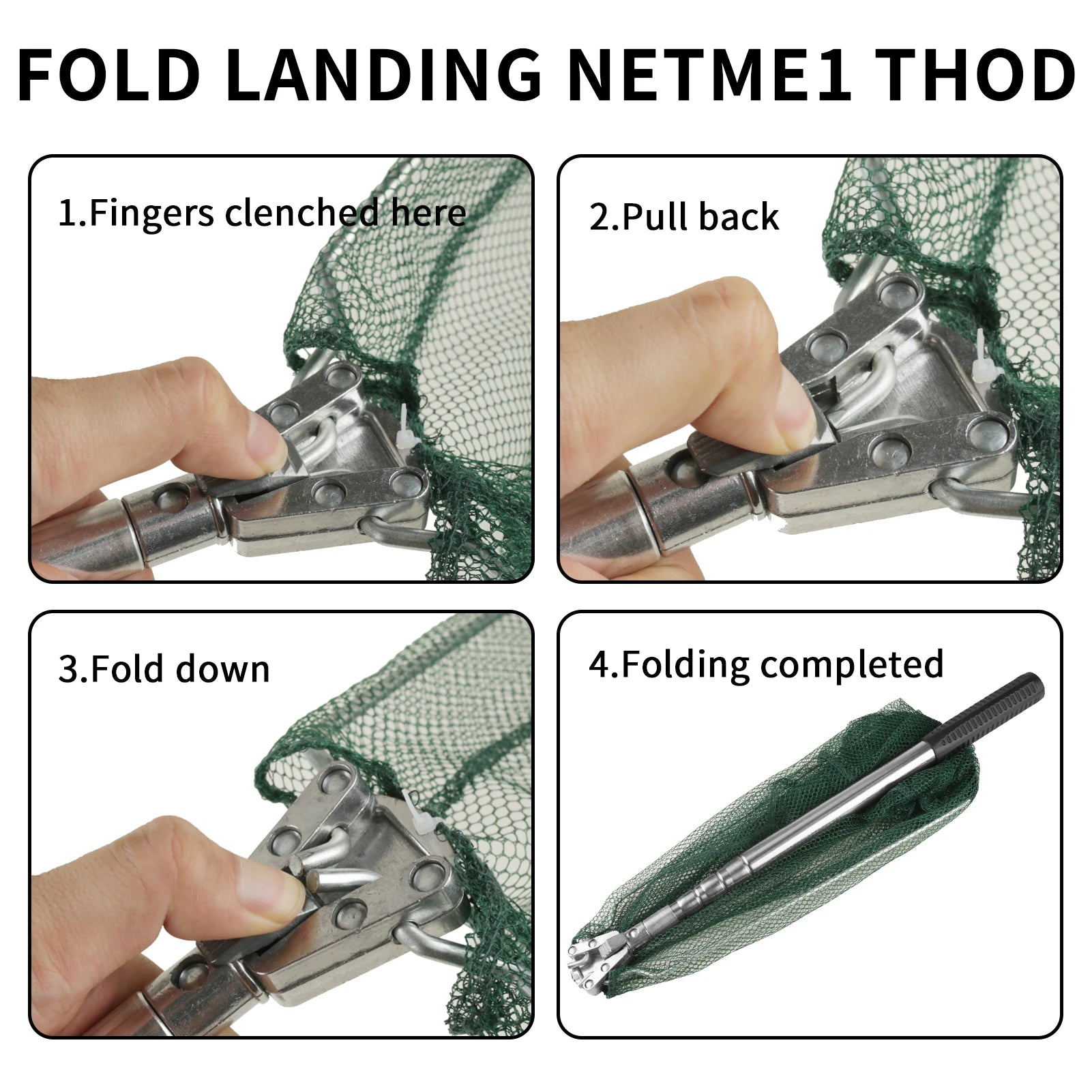 FOLD LANDING NETME1 THOD

1.Fingers clenched here

2.Pull back

3.Fold down

4.Folding completed