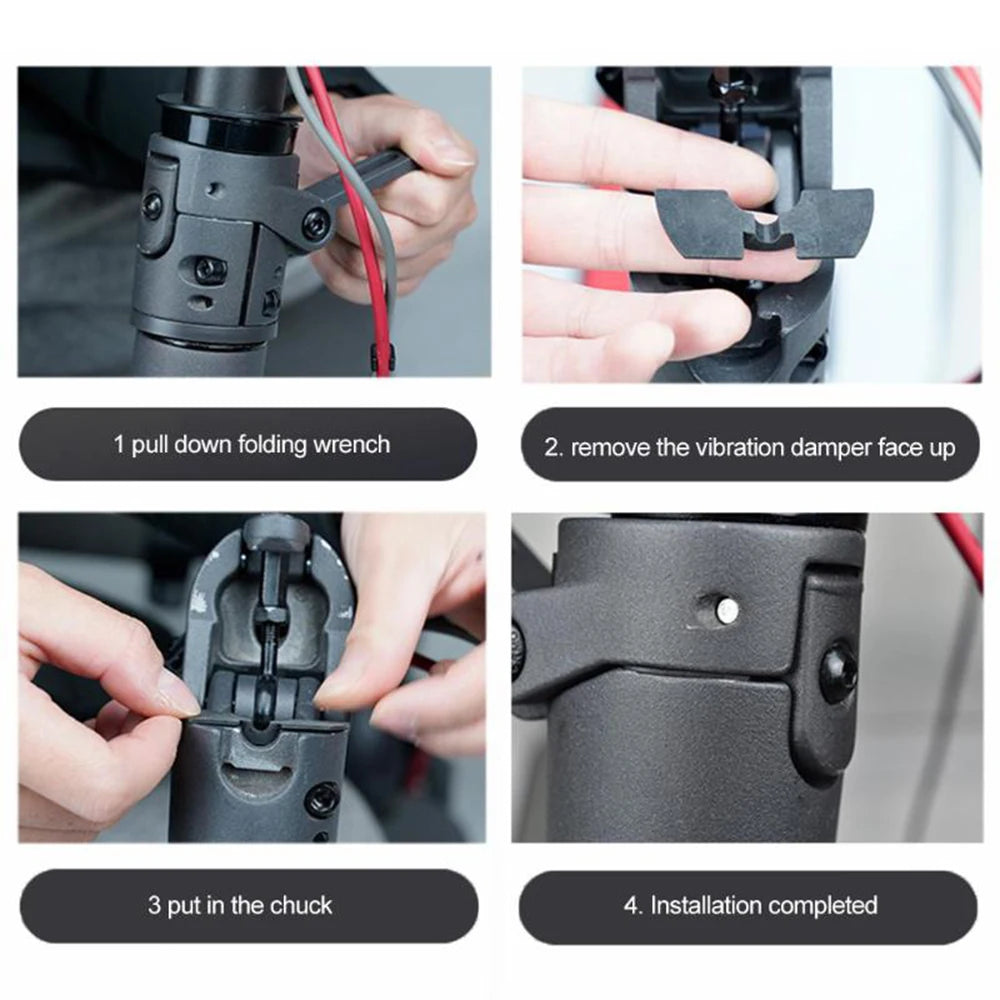 1 pull down folding wrench

2. remove the vibration damper face up

3 put in the chuck

4. Installation completed